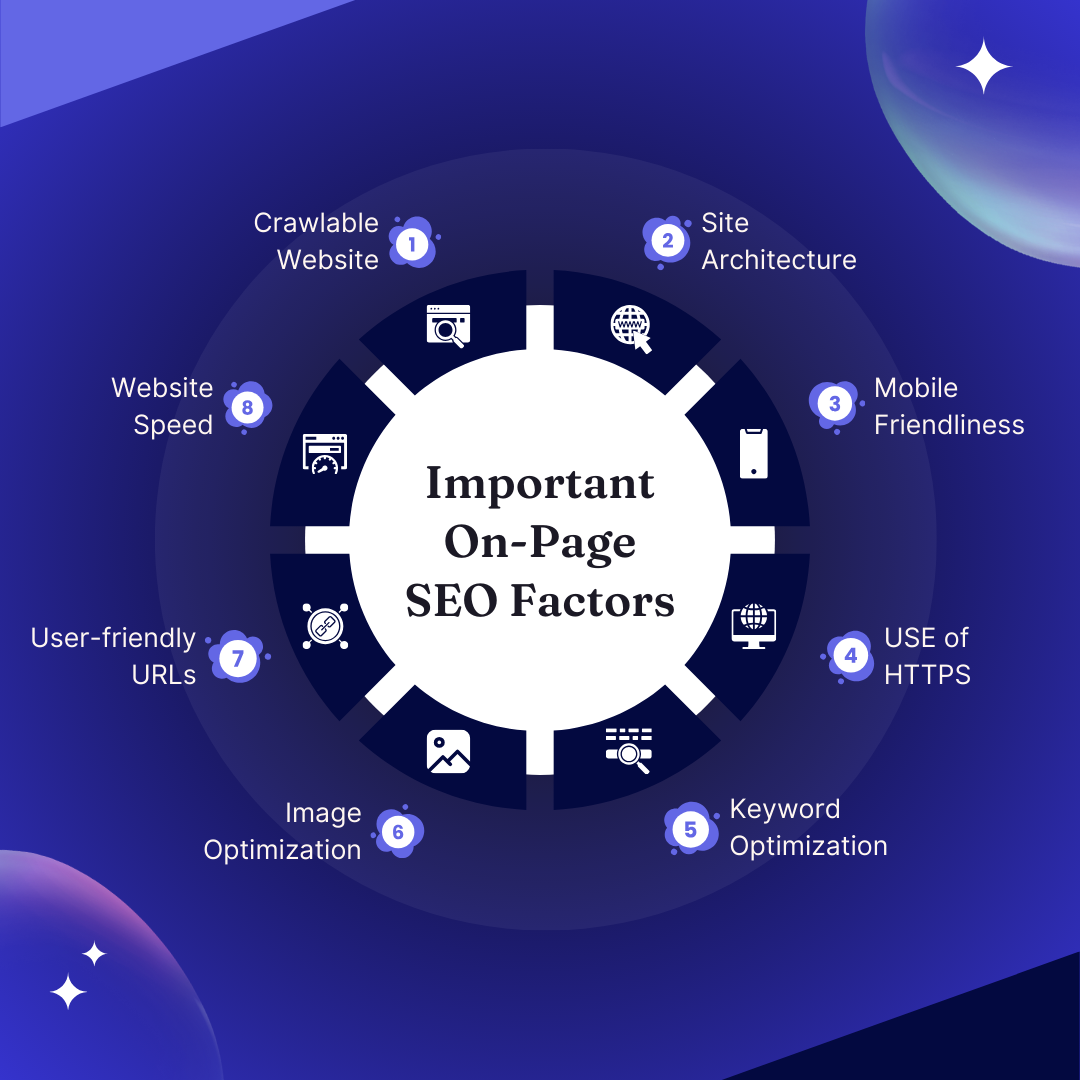 Important On-Page SEO Factors

1 Crawlable Website

2 Site Architecture

3 Mobile Friendliness

4 USE of HTTPS

5 Keyword Optimization

6 Image Optimization

7 User-friendly URLs

8 Website Speed