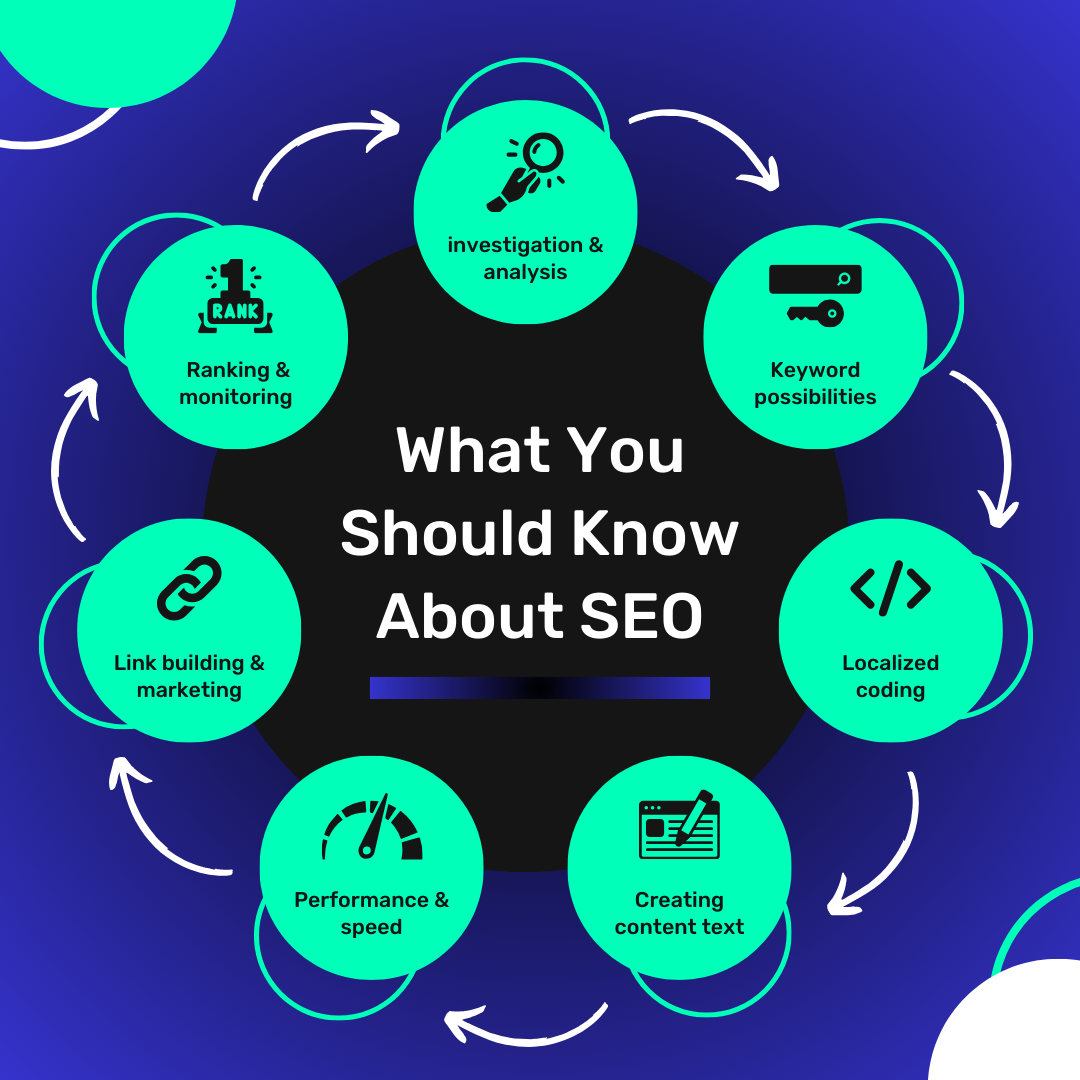 What You Should Know About SEO

investigation & analysis

Keyword possibilities

Localized coding

Creating content text

Performance & speed

Link building & marketing

1
RANK

Ranking & monitoring